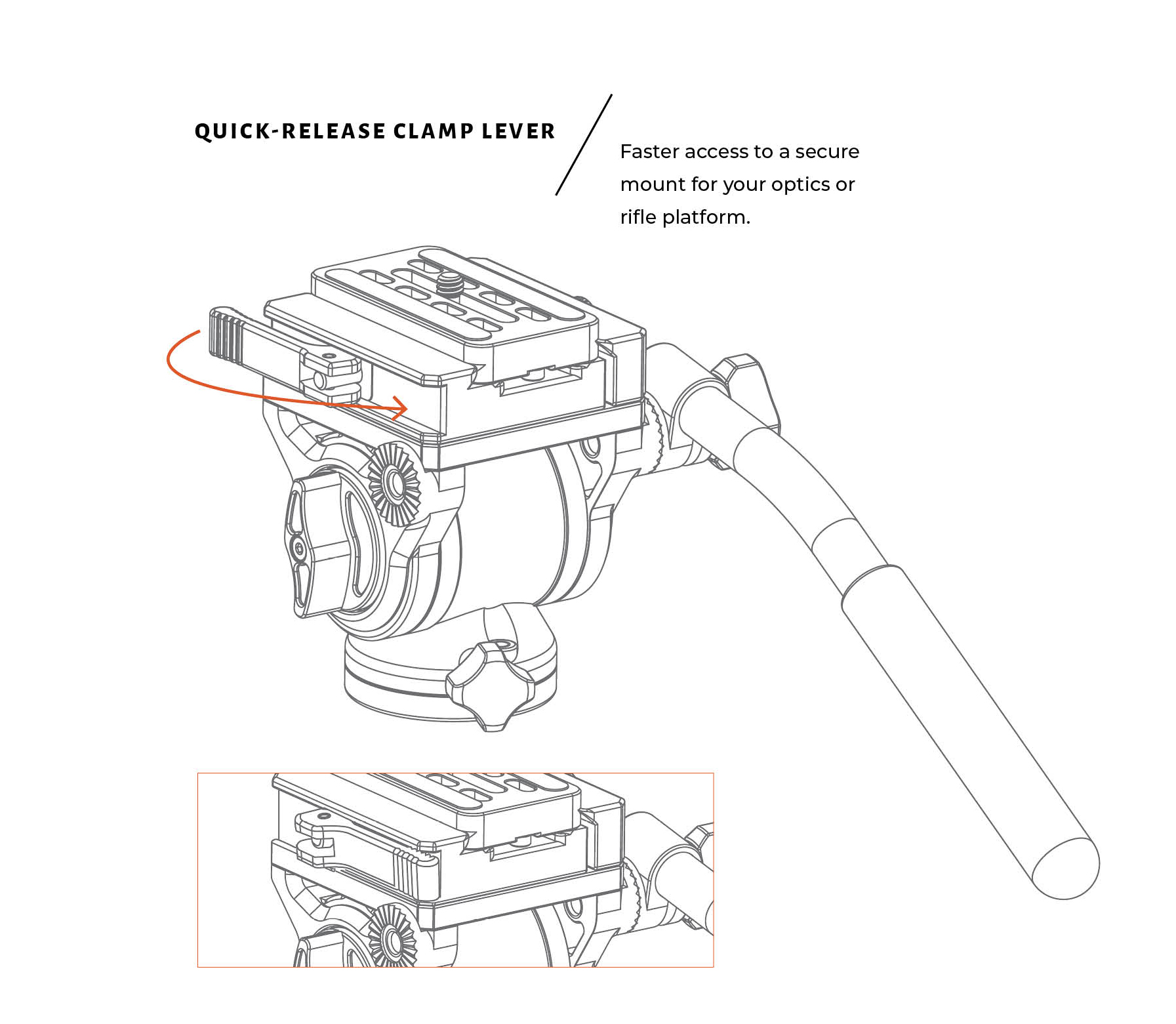 QUICK-RELEASE CLAMP LEVER

Faster access to a secure mount for your optics or rifle platform.