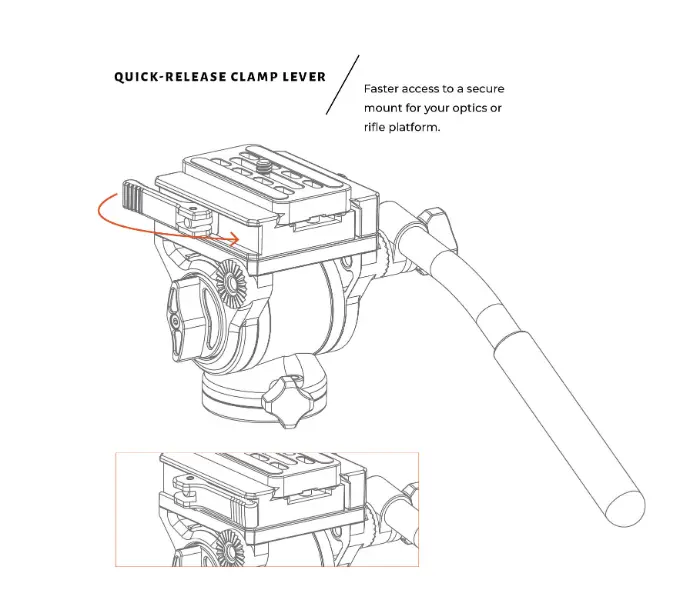 QUICK-RELEASE CLAMP LEVER

Faster access to a secure mount for your optics or rifle platform.